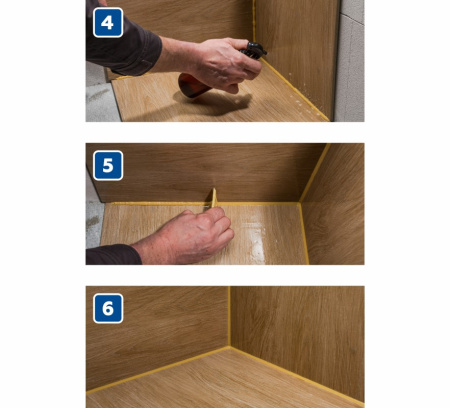 4

5

6